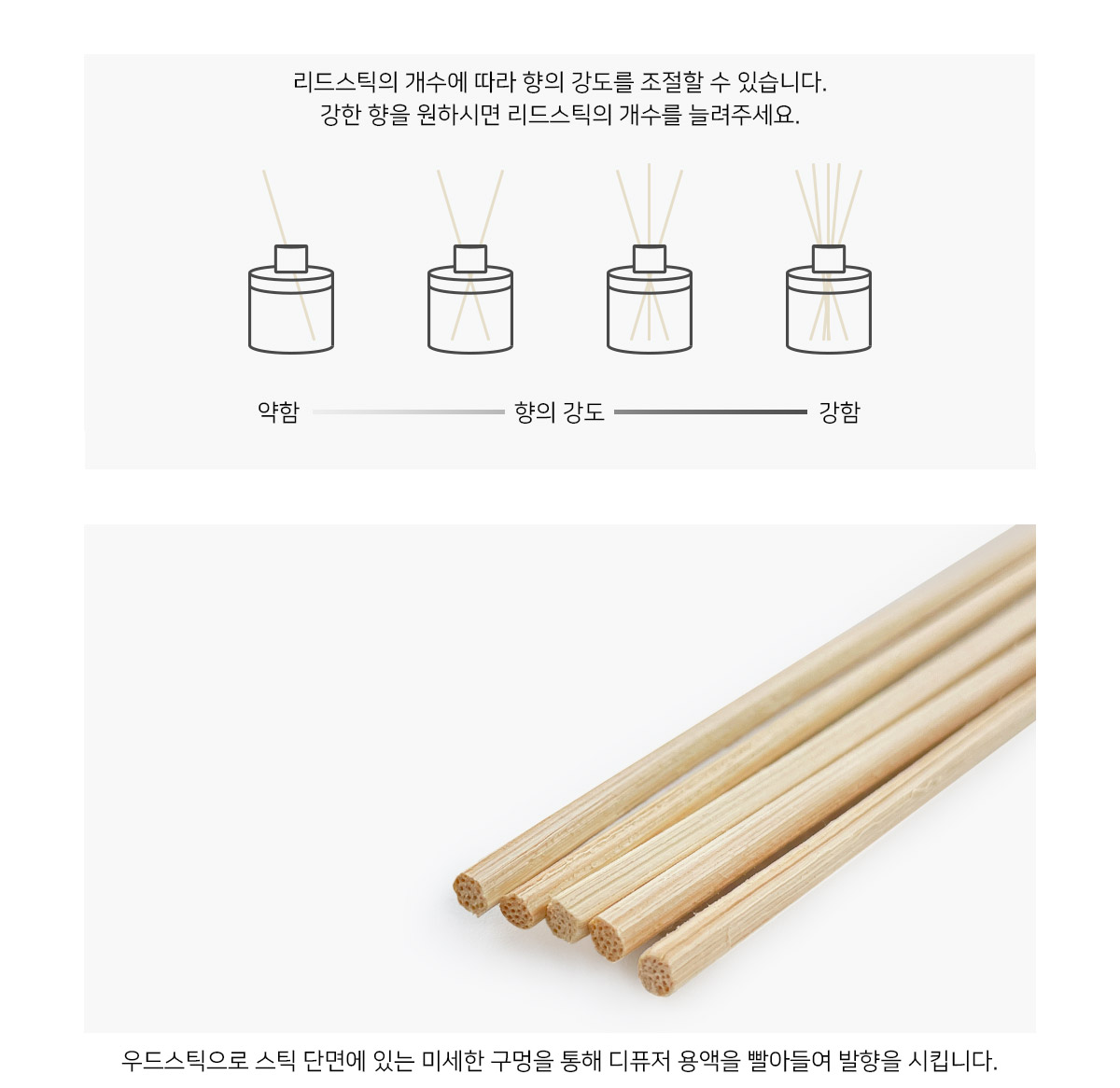 리드스틱의 개수에 따라 향의 강도를 조절할 수 있습니다.
강한 향을 원하시면 리드스틱의 개수를 늘려주세요.

약함 향의 강도 강함

우드스틱으로 스틱 단면에 있는 미세한 구멍을 통해 디퓨저 용액을 빨아들여 발향을 시킵니다.